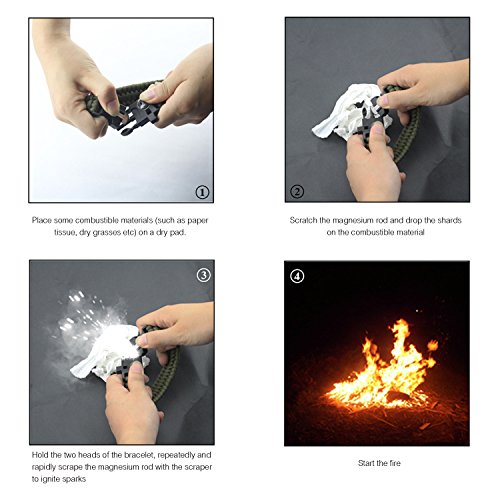 ①

Place some combustible materials (such as paper tissue, dry grasses etc) on a dry pad.

②

Scratch the magnesium rod and drop the shards on the combustible material

③

Hold the two heads of the bracelet, repeatedly and rapidly scrape the magnesium rod with the scraper to ignite sparks

④

Start the fire