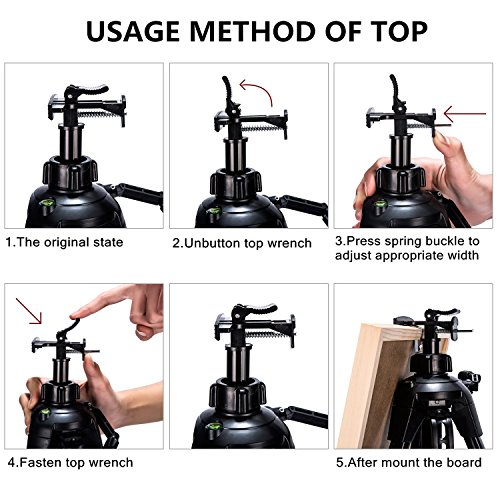 USAGE METHOD OF TOP

1.The original state

2.Unbutton top wrench

3.Press spring buckle to adjust appropriate width

4.Fasten top wrench

5.After mount the board