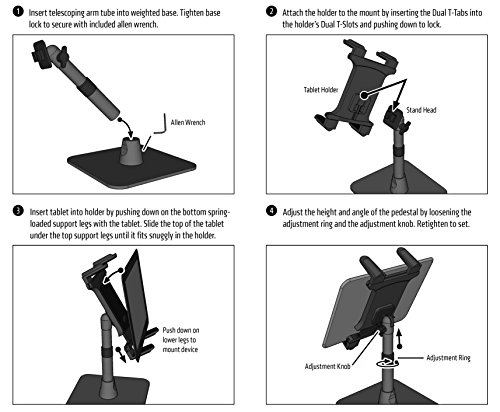 1 Insert telescoping arm tube into weighted base. Tighten base lock to secure with included allen wrench.

Allen Wrench

2 Attach the holder to the mount by inserting the Dual T-Tabs into the holder's Dual T-Slots and pushing down to lock.

Tablet Holder

Stand Head

3 Insert tablet into holder by pushing down on the bottom spring-loaded support legs with the tablet. Slide the top of the tablet under the top support legs until it fits snuggly in the holder.

Push down on lower legs to mount device

4 Adjust the height and angle of the pedestal by loosening the adjustment ring and the adjustment knob. Retighten to set.

Adjustment Knob

Adjustment Ring