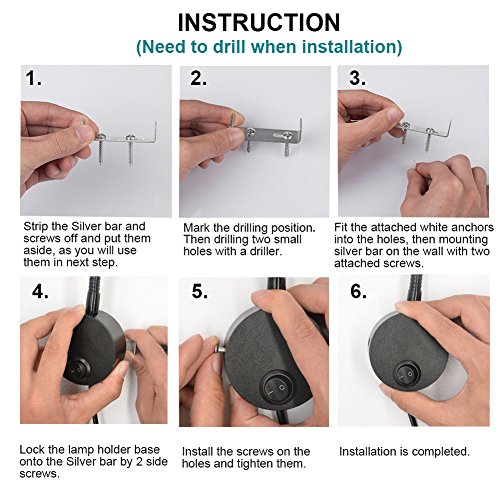 INSTRUCTION
(Need to drill when installation)

1.

Strip the Silver bar and screws off and put them aside, as you will use them in next step.

2.

Mark the drilling position. Then drilling two small holes with a driller.

3.

Fit the attached white anchors into the holes, then mounting silver bar on the wall with two attached screws.

4.

Lock the lamp holder base onto the Silver bar by 2 side screws.

5.

Install the screws on the holes and tighten them.

6.

Installation is completed.