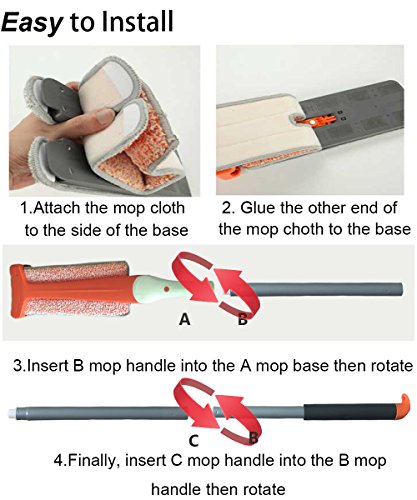 Easy to Install

1.Attach the mop cloth to the side of the base

2. Glue the other end of the mop choth to the base

A

B

3.Insert B mop handle into the A mop base then rotate

C

B

4.Finally, insert C mop handle into the B mop handle then rotate