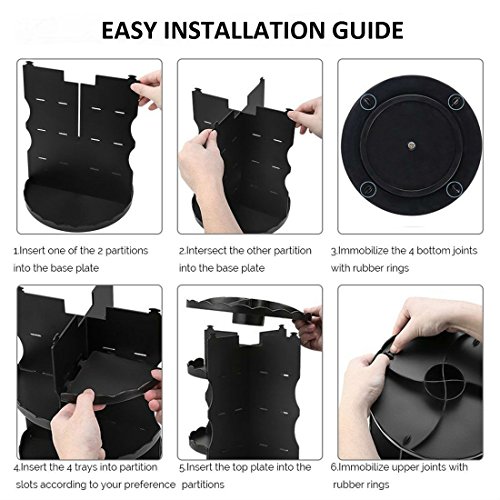 EASY INSTALLATION GUIDE

1.Insert one of the 2 partitions into the base plate

2.Intersect the other partition into the base plate

3.Immobilize the 4 bottom joints with rubber rings

4.Insert the 4 trays into partition slots according to your preference

5.Insert the top plate into the partitions

6.Immobilize upper joints with rubber rings