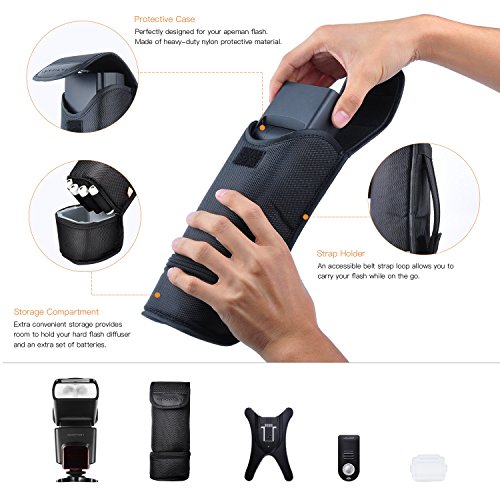 Protective Case
Perfectly designed for your apeman flash. Made of heavy-duty nylon protective material.

Strap Holder
An accessible belt strap loop allows you to carry your flash while on the go.

Storage Compartment
Extra convenient storage provides room to hold your hard flash diffuser and an extra set of batteries.