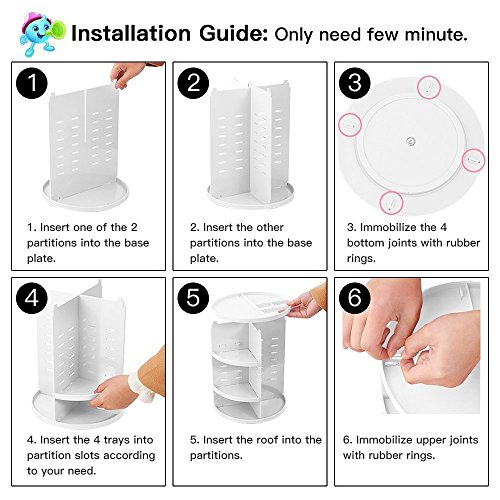 Installation Guide: Only need few minute.

1

1. Insert one of the 2 partitions into the base plate.

2

2. Insert the other partitions into the base plate.

3

3. Immobilize the 4 bottom joints with rubber rings.

4

4. Insert the 4 trays into partition slots according to your need.

5

5. Insert the roof into the partitions.

6

6. Immobilize upper joints with rubber rings.