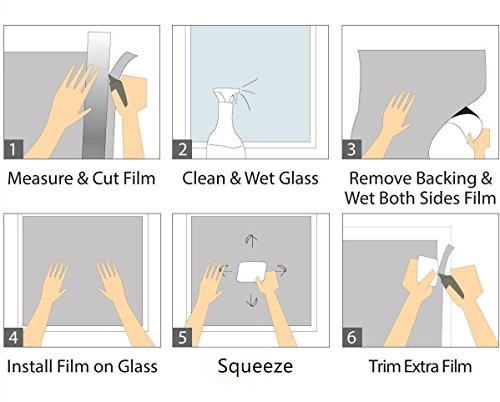 1
Measure & Cut Film

2
Clean & Wet Glass

3
Remove Backing & Wet Both Sides Film

4
Install Film on Glass

5
Squeeze

6
Trim Extra Film