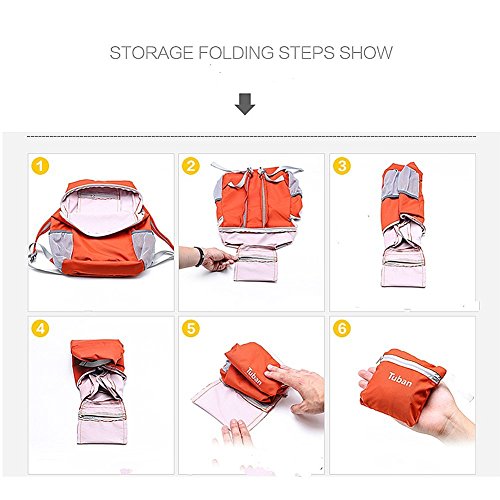 STORAGE FOLDING STEPS SHOW

1

2

3

4

5

Tuban

6

Tuban