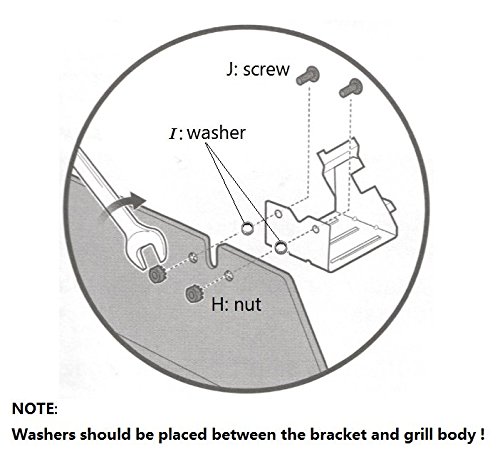 J: screw

I: washer

H: nut

NOTE:
Washers should be placed between the bracket and grill body !