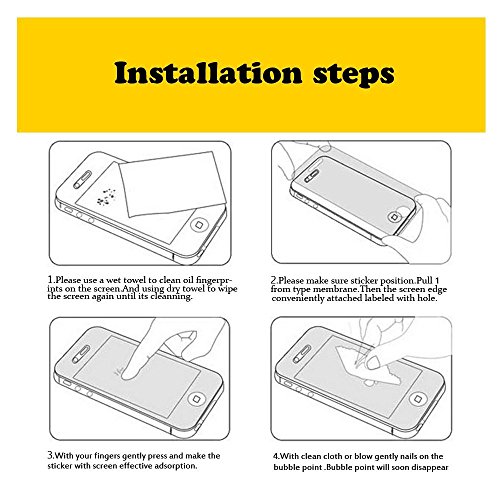 Installation steps

1.Please use a wet towel to clean oil fingerprints on the screen.And using dry towel to wipe the screen again until its cleanning.

2.Please make sure sticker position.Pull 1 from type membrane.Then the screen edge conveniently attached labeled with hole.

3.With your fingers gently press and make the sticker with screen effective adsorption.

4.With clean cloth or blow gently nails on the bubble point .Bubble point will soon disappear