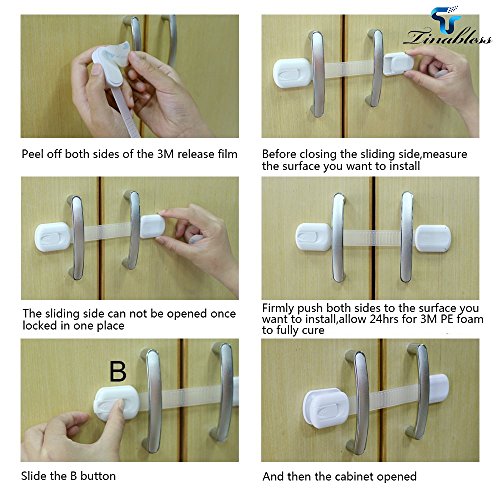 Tinabless

Peel off both sides of the 3M release film

Before closing the sliding side,measure the surface you want to install

The sliding side can not be opened once locked in one place

Firmly push both sides to the surface you want to install,allow 24hrs for 3M PE foam to fully cure

B

Slide the B button

And then the cabinet opened