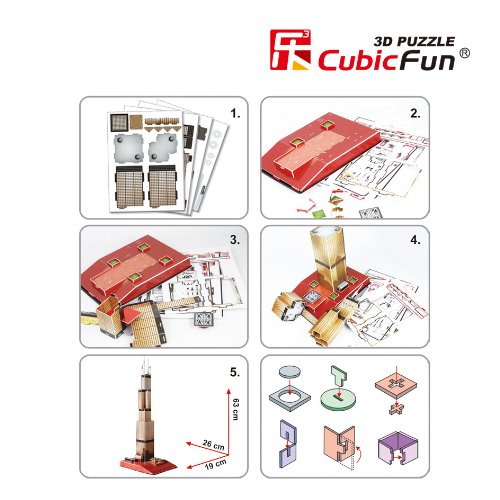 3D PUZZLE
CubicFun®

1.

2.

3.

4.

5.

63 cm
26 cm
19 cm