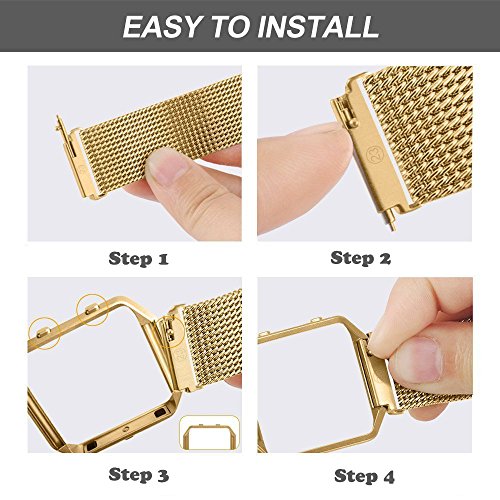 EASY TO INSTALL

Step 1

Step 2

Step 3

Step 4