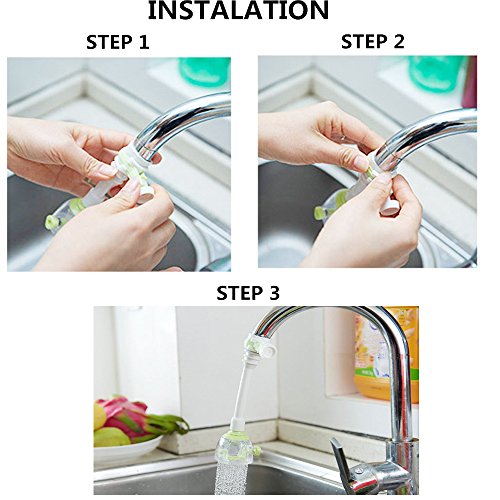 INSTALATION

STEP 1

STEP 2

STEP 3