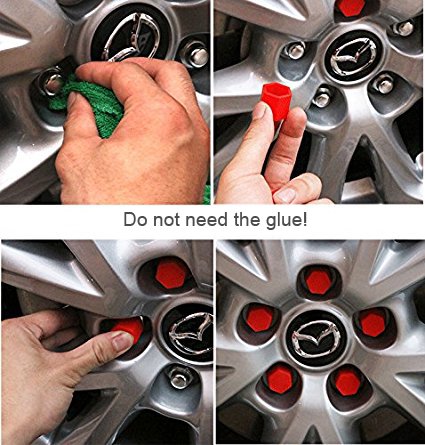 Do not need the glue!