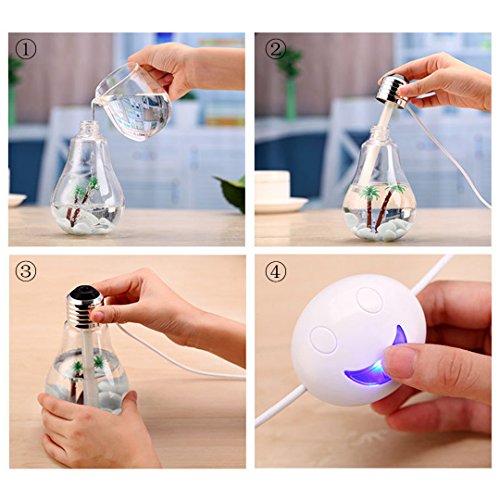 ①

②

③

④