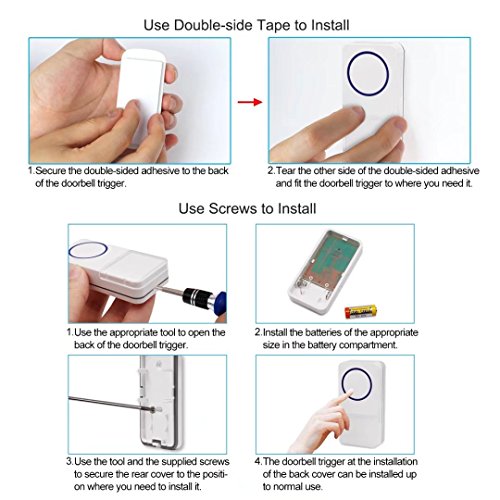 Use Double-side Tape to Install

1.Secure the double-sided adhesive to the back of the doorbell trigger.

2.Tear the other side of the double-sided adhesive and fit the doorbell trigger to where you need it.

Use Screws to Install

1.Use the appropriate tool to open the back of the doorbell trigger.

2.Install the batteries of the appropriate size in the battery compartment.

3.Use the tool and the supplied screws to secure the rear cover to the position where you need to install it.

4.The doorbell trigger at the installation of the back cover can be installed up to normal use.