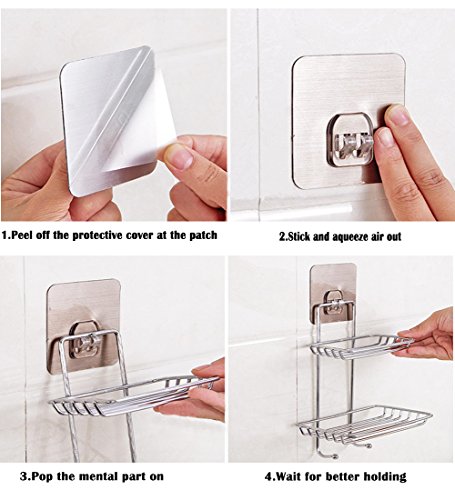 1.Peel off the protective cover at the patch

2.Stick and aqueeze air out

3.Pop the mental part on

4.Wait for better holding