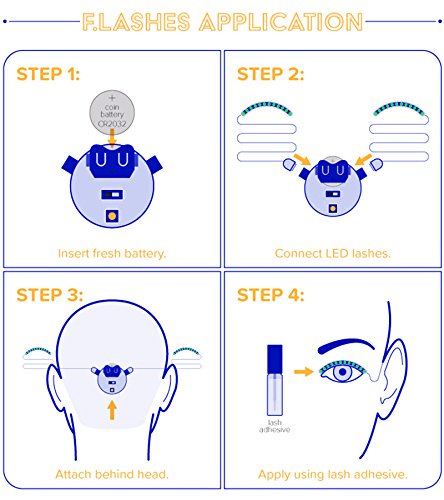 F.LASHES APPLICATION

STEP 1:

+
coin
battery
CR2032

Insert fresh battery.

STEP 2:

Connect LED lashes.

STEP 3:

Attach behind head.

STEP 4:

lash
adhesive

Apply using lash adhesive.