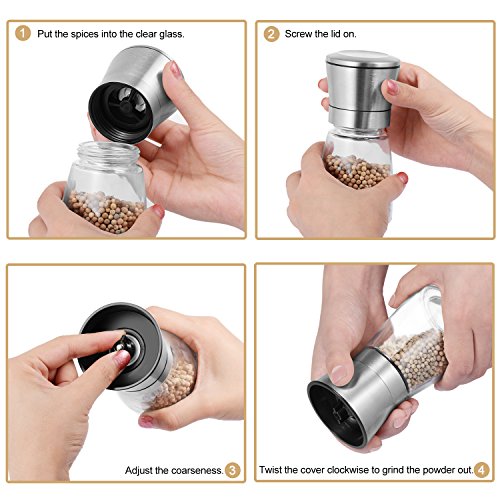 1 Put the spices into the clear glass.

2 Screw the lid on.

Adjust the coarseness. 3

Twist the cover clockwise to grind the powder out. 4