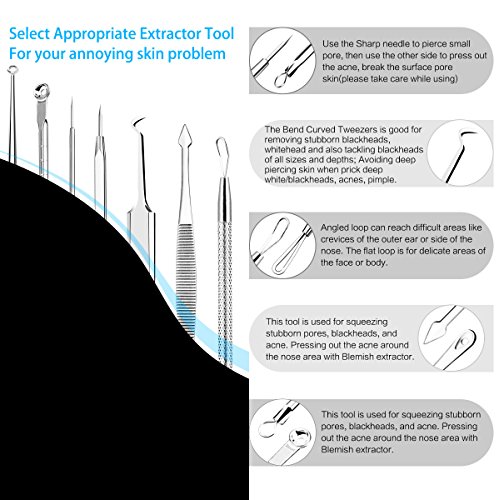 Select Appropriate Extractor Tool
For your annoying skin problem

Use the Sharp needle to pierce small pore, then use the other side to press out the acne, break the surface pore skin(please take care while using)

The Bend Curved Tweezers is good for removing stubborn blackheads, whitehead and also tackling blackheads of all sizes and depths; Avoiding deep piercing skin when prick deep white/blackheads, acnes, pimple.

Angled loop can reach difficult areas like crevices of the outer ear or side of the nose. The flat loop is for delicate areas of the face or body.

This tool is used for squeezing stubborn pores, blackheads, and acne. Pressing out the acne around the nose area with Blemish extractor.

This tool is used for squeezing stubborn pores, blackheads, and acne. Pressing out the acne around the nose area with Blemish extractor.