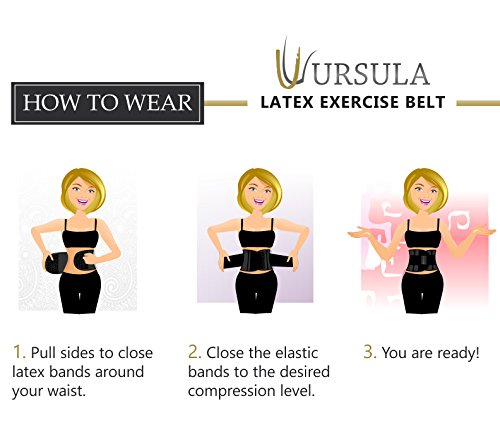 HOW TO WEAR

URSULA
LATEX EXERCISE BELT

1. Pull sides to close latex bands around your waist.

2. Close the elastic bands to the desired compression level.

3. You are ready!