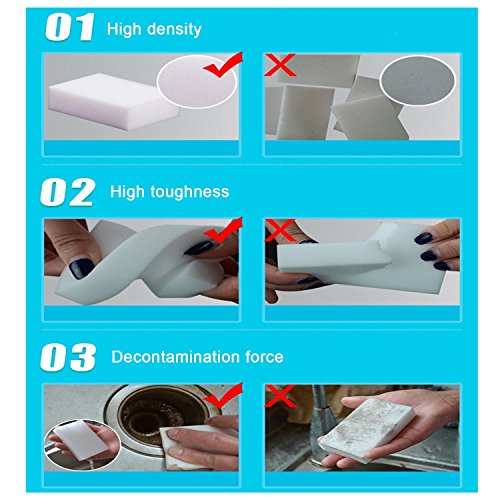 01 High density

02 High toughness

03 Decontamination force