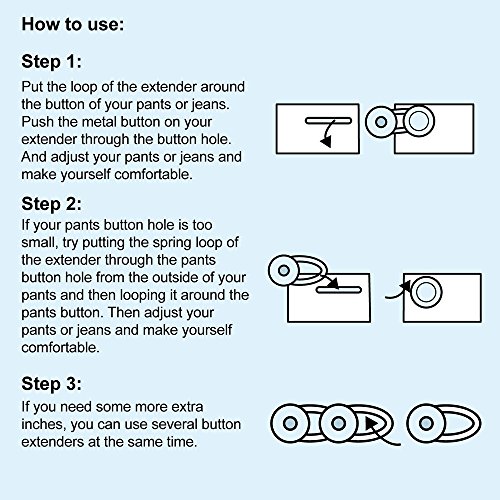 How to use:

Step 1:

Put the loop of the extender around the button of your pants or jeans. Push the metal button on your extender through the button hole. And adjust your pants or jeans and make yourself comfortable.

Step 2:

If your pants button hole is too small, try putting the spring loop of the extender through the pants button hole from the outside of your pants and then looping it around the pants button. Then adjust your pants or jeans and make yourself comfortable.

Step 3:

If you need some more extra inches, you can use several button extenders at the same time.