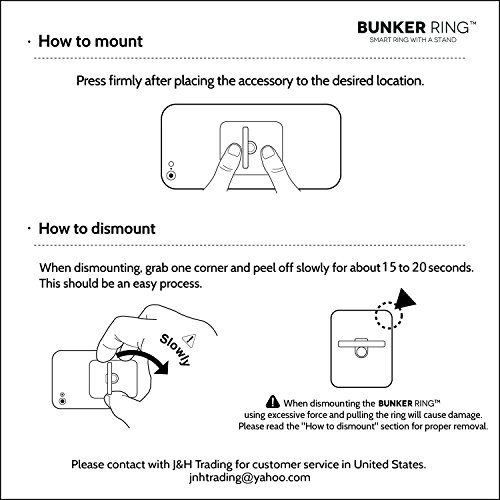 BUNKER RING™
SMART RING WITH A STAND

· How to mount

Press firmly after placing the accessory to the desired location.

· How to dismount

When dismounting, grab one corner and peel off slowly for about 15 to 20 seconds. This should be an easy process.

Slowly

When dismounting the BUNKER RING™ using excessive force and pulling the ring will cause damage. Please read the "How to dismount" section for proper removal.

Please contact with J&H Trading for customer service in United States.
jnhtrading@yahoo.com