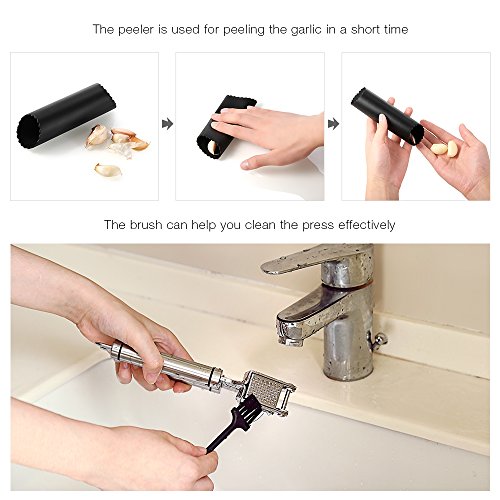 The peeler is used for peeling the garlic in a short time

The brush can help you clean the press effectively