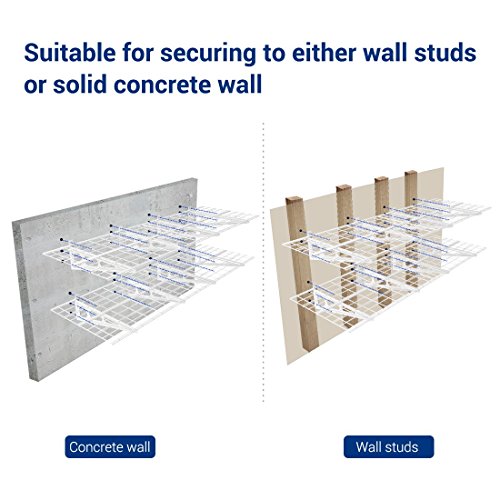 Suitable for securing to either wall studs or solid concrete wall

Concrete wall

Wall studs