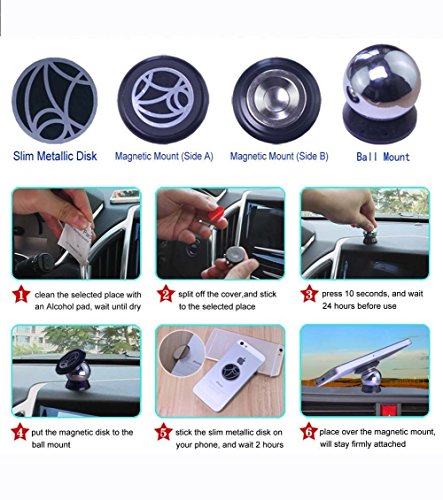 Slim Metallic Disk

Magnetic Mount (Side A)

Magnetic Mount (Side B)

Ball Mount

1 clean the selected place with an Alcohol pad, wait until dry

2 split off the cover,and stick to the selected place

3 press 10 seconds, and wait 24 hours before use

4 put the magnetic disk to the ball mount

5 stick the slim metallic disk on your phone, and wait 2 hours

6 place over the magnetic mount, will stay firmly attached