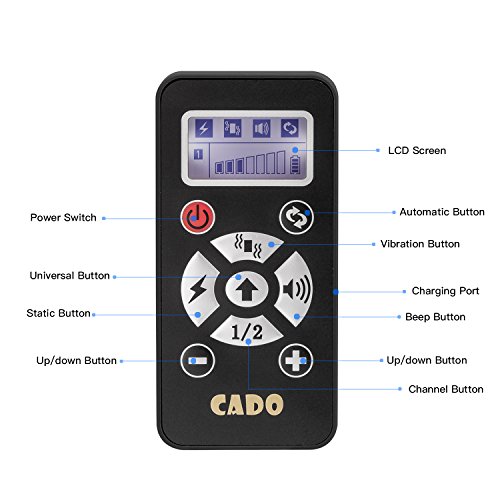 1

LCD Screen

Power Switch

Automatic Button

Vibration Button

Universal Button

Charging Port

Static Button

Beep Button

1/2

Up/down Button

Up/down Button

Channel Button

CADO