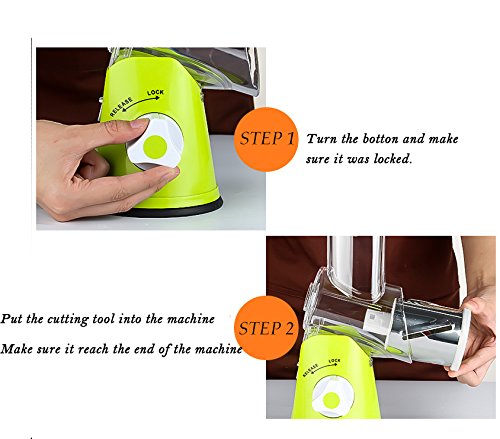 RELEASE LOCK

STEP 1 Turn the botton and make sure it was locked.

Put the cutting tool into the machine

Make sure it reach the end of the machine

STEP 2

RELEASE LOCK