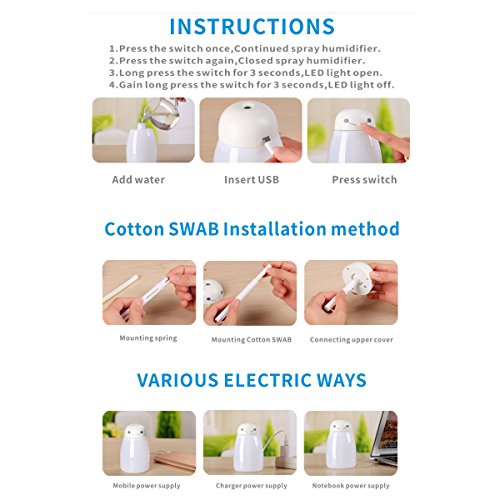 INSTRUCTIONS

1.Press the switch once,Continued spray humidifier.
2.Press the switch again,Closed spray humidifier.
3.Long press the switch for 3 seconds,LED light open.
4.Gain long press the switch for 3 seconds,LED light off.

Add water

Insert USB

Press switch

Cotton SWAB Installation method

Mounting spring

Mounting Cotton SWAB

Connecting upper cover

VARIOUS ELECTRIC WAYS

Mobile power supply

Charger power supply

Notebook power supply