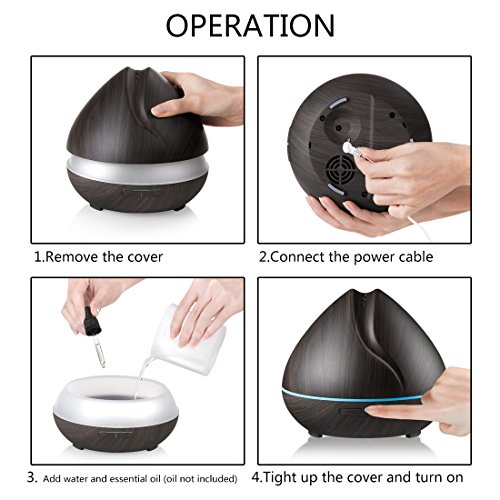 OPERATION

1.Remove the cover

2.Connect the power cable

3. Add water and essential oil (oil not included)

4.Tight up the cover and turn on