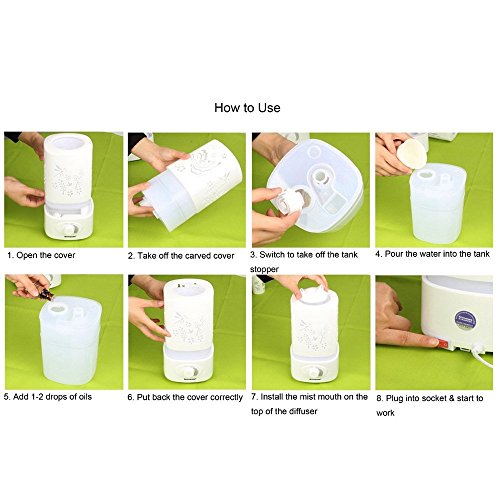 How to Use

1. Open the cover

2. Take off the carved cover

3. Switch to take off the tank stopper

4. Pour the water into the tank

5. Add 1-2 drops of oils

6. Put back the cover correctly

7. Install the mist mouth on the top of the diffuser

8. Plug into socket & start to work