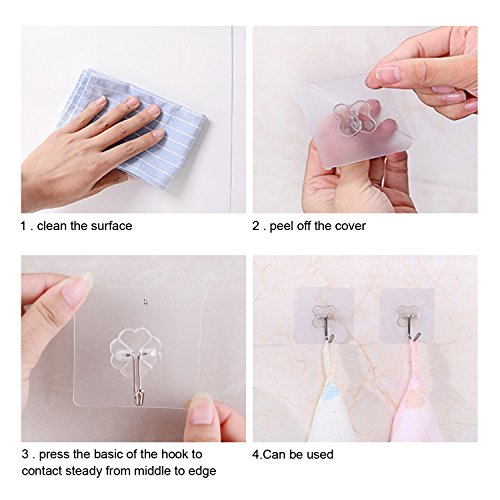 1 . clean the surface

2 . peel off the cover

3 . press the basic of the hook to contact steady from middle to edge

4.Can be used