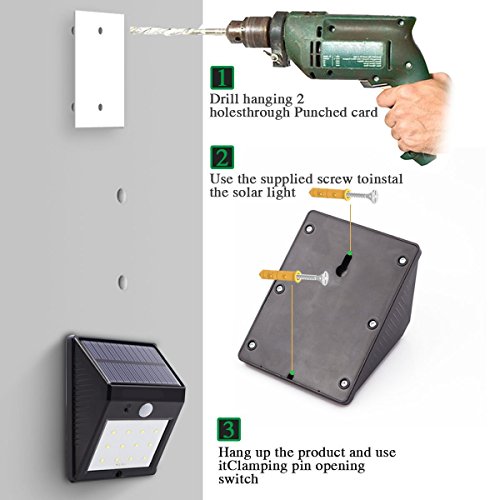 1

Drill hanging 2 holesthrough Punched card

2

Use the supplied screw toinstal the solar light

3

Hang up the product and use itClamping pin opening switch