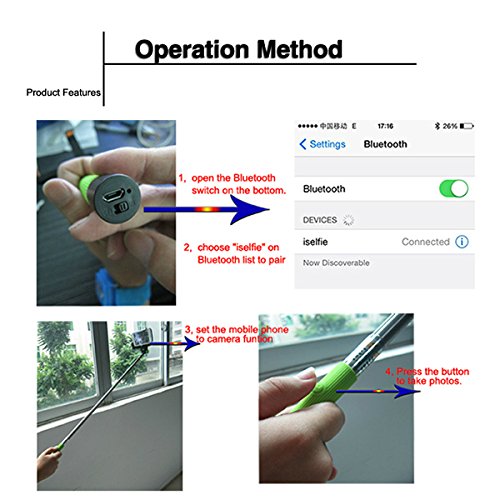 Operation Method

Product Features

1, open the Bluetooth switch on the bottom.

2, choose "iselfie" on Bluetooth list to pair

●●●●● 中国移动 E 17:16 26%

Settings Bluetooth

Bluetooth

DEVICES

iselfie Connected

Now Discoverable

3, set the mobile phone to camera funtion

4, Press the button to take photos.