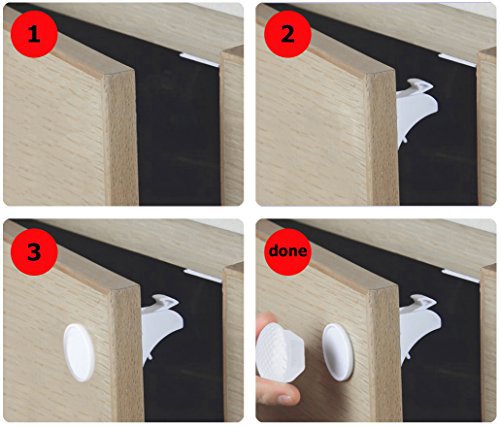 1

2

3

done