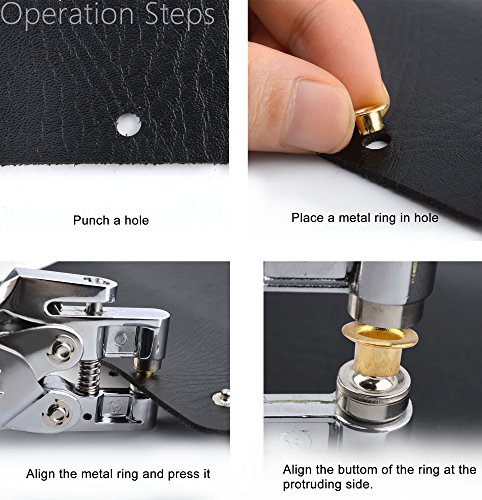 Operation Steps

Punch a hole

Place a metal ring in hole

Align the metal ring and press it

Align the buttom of the ring at the protruding side.