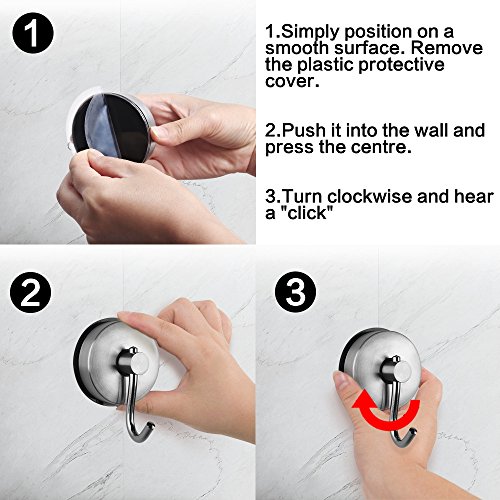 1

1.Simply position on a smooth surface. Remove the plastic protective cover.

2.Push it into the wall and press the centre.

3.Turn clockwise and hear a "click"

2

3