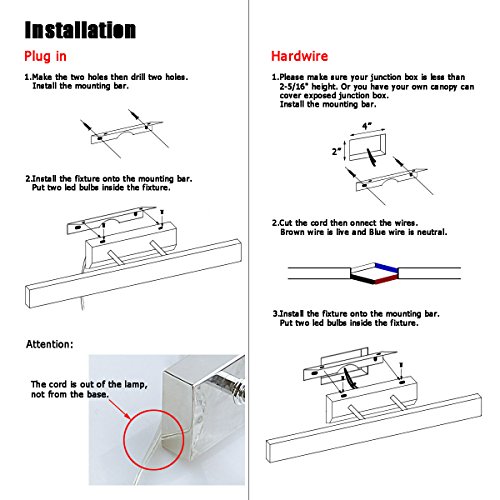 Installation

Plug in

1.Make the two holes then drill two holes. Install the mounting bar.

2.Install the fixture onto the mounting bar. Put two led bulbs inside the fixture.

Attention:

The cord is out of the lamp, not from the base.

Hardwire

1.Please make sure your junction box is less than 2-5/16" height. Or you have your own canopy can cover exposed junction box. Install the mounting bar.

4"

2"

2.Cut the cord then onnect the wires. Brown wire is live and Blue wire is neutral.

3.Install the fixture onto the mounting bar. Put two led bulbs inside the fixture.