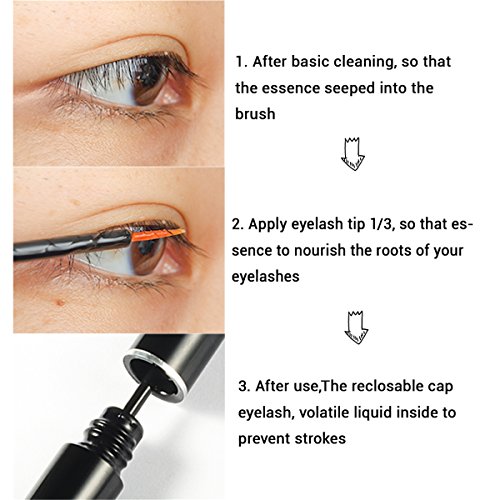 1. After basic cleaning, so that the essence seeped into the brush

2. Apply eyelash tip 1/3, so that essence to nourish the roots of your eyelashes

3. After use,The reclosable cap eyelash, volatile liquid inside to prevent strokes