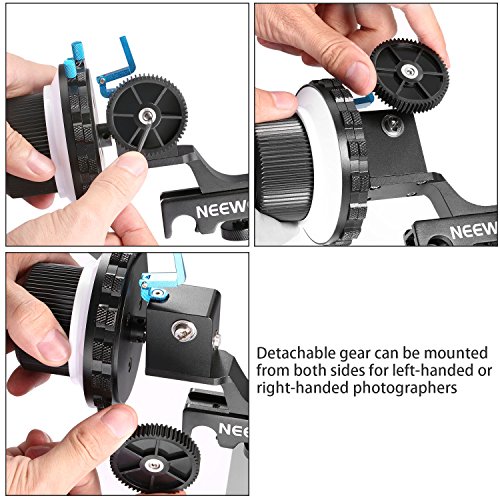 NEEW

NEEW

NEE

Detachable gear can be mounted from both sides for left-handed or right-handed photographers