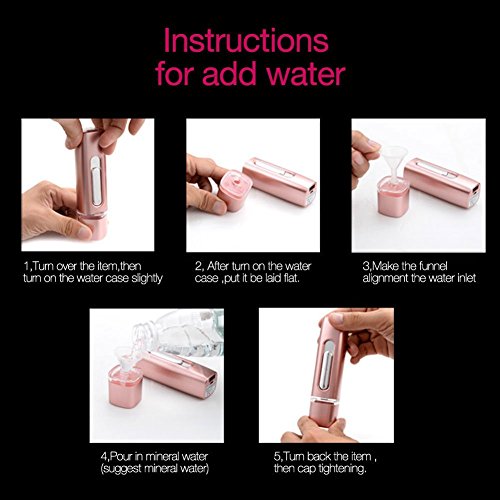 Instructions for add water

1,Turn over the item,then turn on the water case slightly

2, After turn on the water case ,put it be laid flat.

3,Make the funnel alignment the water inlet

4,Pour in mineral water (suggest mineral water)

5,Turn back the item , then cap tightening.