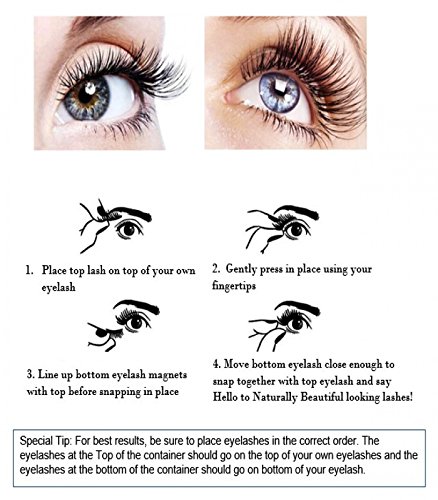 1. Place top lash on top of your own eyelash

2. Gently press in place using your fingertips

3. Line up bottom eyelash magnets with top before snapping in place

4. Move bottom eyelash close enough to snap together with top eyelash and say Hello to Naturally Beautiful looking lashes!

Special Tip: For best results, be sure to place eyelashes in the correct order. The eyelashes at the Top of the container should go on the top of your own eyelashes and the eyelashes at the bottom of the container should go on bottom of your eyelash.