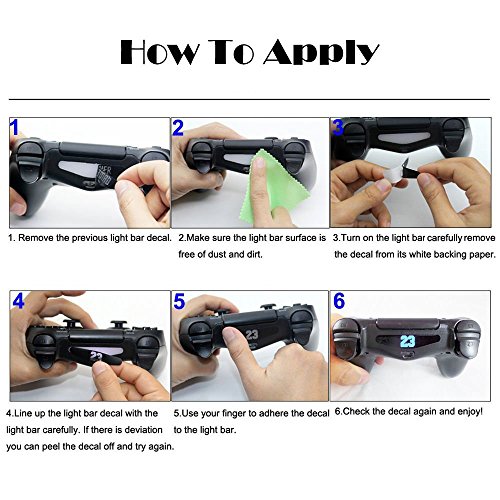 How To Apply

1

1. Remove the previous light bar decal.

2

2.Make sure the light bar surface is free of dust and dirt.

3

3.Turn on the light bar carefully remove the decal from its white backing paper.

4

23

4.Line up the light bar decal with the light bar carefully. If there is deviation you can peel the decal off and try again.

5

23

5.Use your finger to adhere the decal to the light bar.

6

23

6.Check the decal again and enjoy!