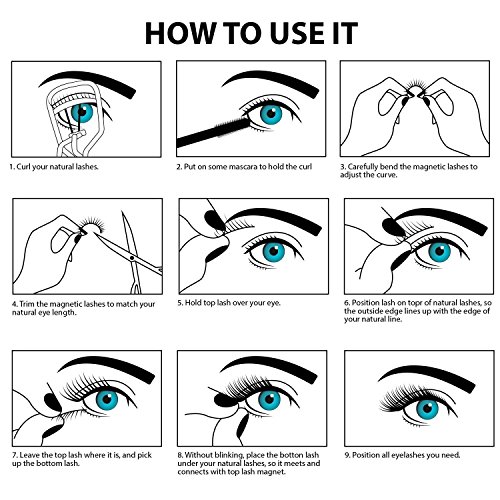 HOW TO USE IT

1. Curl your natural lashes.

2. Put on some mascara to hold the curl

3. Carefully bend the magnetic lashes to adjust the curve.

4. Trim the magnetic lashes to match your natural eye length.

5. Hold top lash over your eye.

6. Position lash on topr of natural lashes, so the outside edge lines up with the edge of your natural line.

7. Leave the top lash where it is, and pick up the bottom lash.

8. Without blinking, place the botton lash under your natural lashes, so it meets and connects with top lash magnet.

9. Position all eyelashes you need.