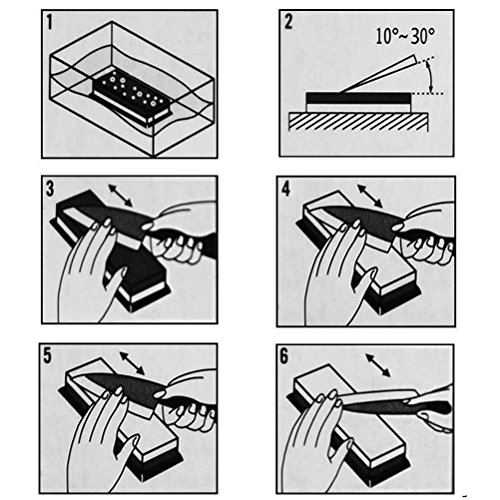 1

2

10°~30°

3

4

5

6