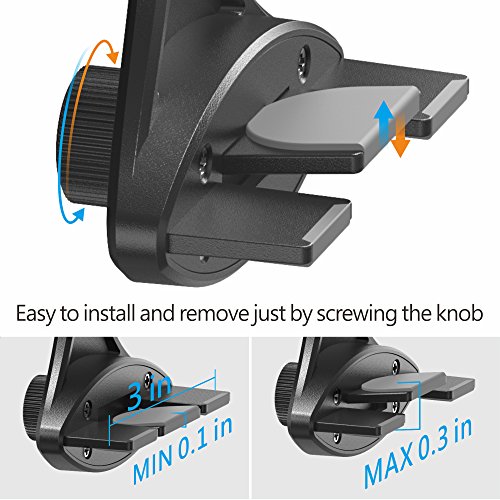 Easy to install and remove just by screwing the knob

3 in

MIN 0.1 in

MAX 0.3 in